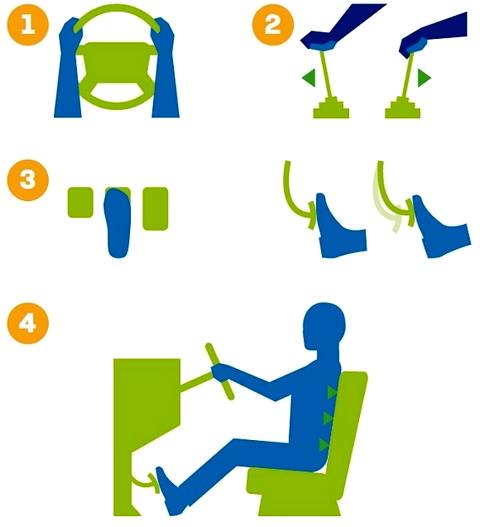 1

2

3

4